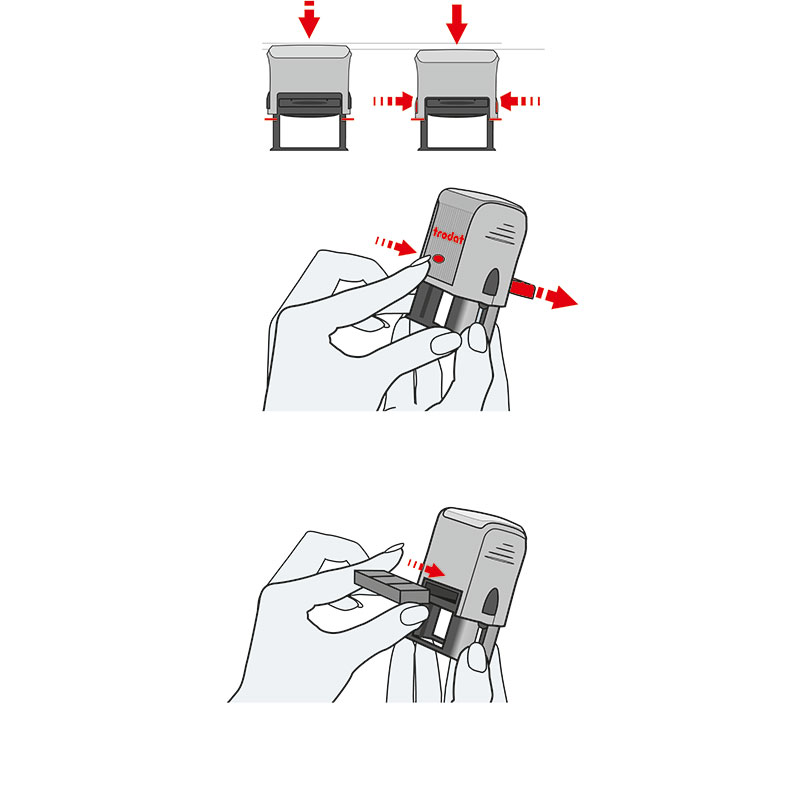 trodat